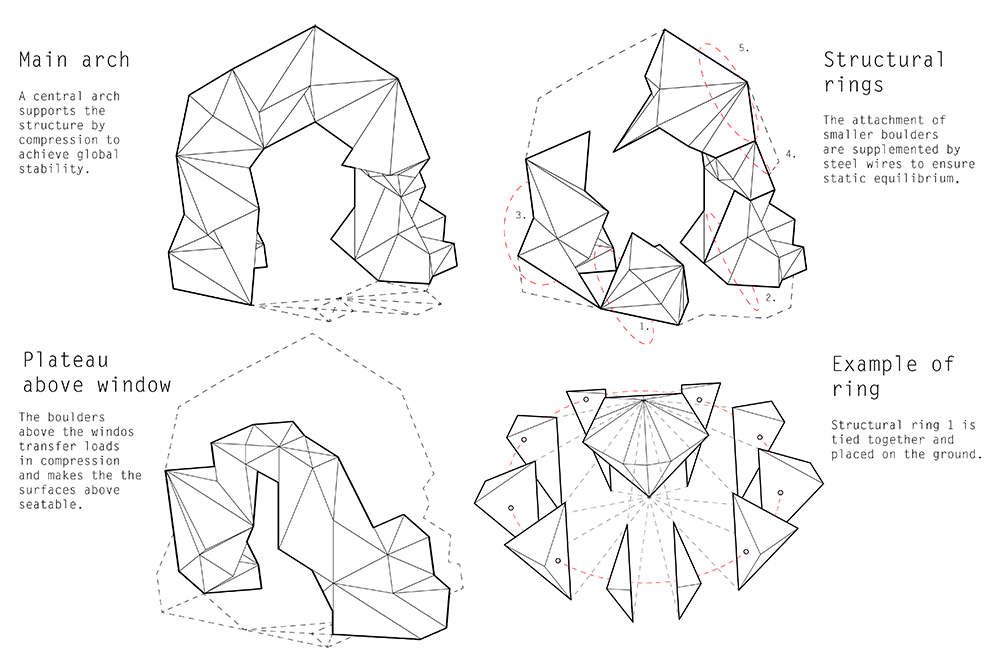 Main arch

A central arch supports the structure by compression to achieve global stability.

Structural rings

The attachment of smaller boulders are supplemented by steel wires to ensure static equilibrium.

5.

4.

3.

2.

1.

Plateau above window

The boulders above the windos transfer loads in compression and makes the the surfaces above seatable.

Example of ring

Structural ring 1 is tied together and placed on the ground.